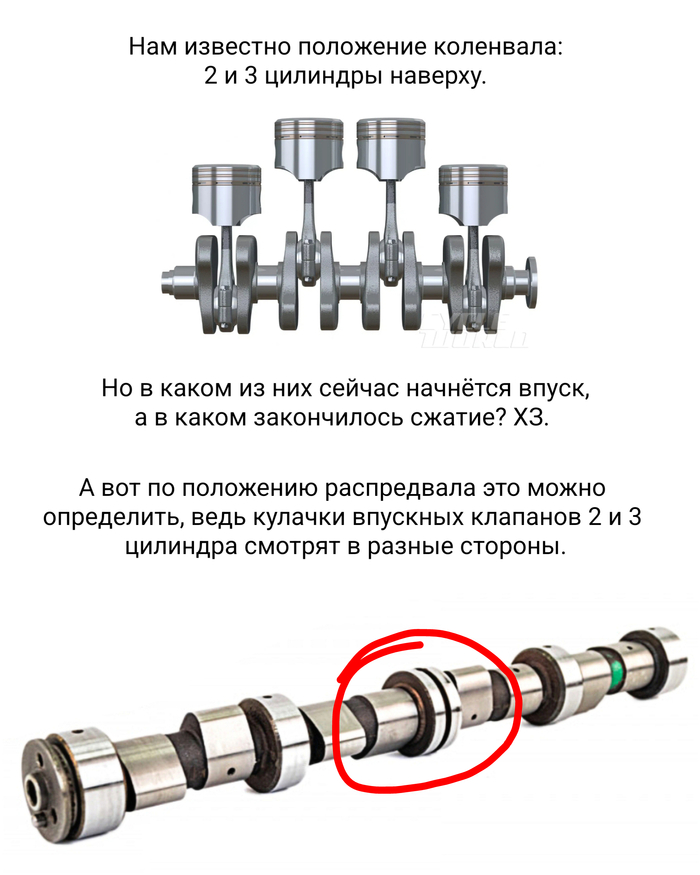 Нам известно положение коленвала:
2 и 3 цилиндры наверху.

Но в каком из них сейчас начнётся впуск, а в каком закончилось сжатие? ХЗ.

А вот по положению распредвала это можно определить, ведь кулачки впускных клапанов 2 и 3 цилиндра смотрят в разные стороны.