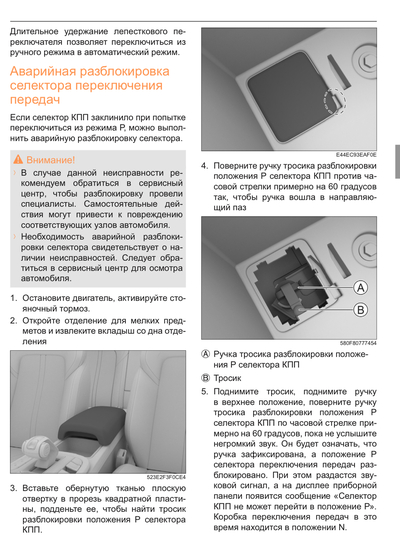 Длительное удержание лепесткового переключателя позволяет переключиться из ручного режима в автоматический режим.

Аварийная разблокировка селектора переключения передач

Если селектор КПП заклинило при попытке переключиться из режима P, можно выполнить аварийную разблокировку селектора.

Внимание!

› В случае данной неисправности рекомендуем обратиться в сервисный центр, чтобы разблокировку провели специалисты. Самостоятельные действия могут привести к повреждению соответствующих узлов автомобиля.

› Необходимость аварийной разблокировки селектора свидетельствует о наличии неисправностей. Следует обратиться в сервисный центр для осмотра автомобиля.

1. Остановите двигатель, активируйте стояночный тормоз.

2. Откройте отделение для мелких предметов и извлеките вкладыш со дна отделения

523E2F3F0CE4

3. Вставьте обернутую тканью плоскую отвертку в прорезь квадратной пластины, подденьте ее, чтобы найти тросик разблокировки положения P селектора КПП.

E44EC93EAF0E

4. Поверните ручку тросика разблокировки положения P селектора КПП против часовой стрелки примерно на 60 градусов так, чтобы ручка вошла в направляющий паз

A

B

580F80777454

Ⓐ Ручка тросика разблокировки положения P селектора КПП

Ⓑ Тросик

5. Поднимите тросик, поднимите ручку в верхнее положение, поверните ручку тросика разблокировки положения P селектора КПП по часовой стрелке примерно на 60 градусов, пока не услышите негромкий звук. Он будет означать, что ручка зафиксирована, а положение P селектора переключения передач разблокировано. При этом раздастся звуковой сигнал, а на дисплее приборной панели появится сообщение «Селектор КПП не может перейти в положение P». Коробка переключения передач в это время находится в положении N.