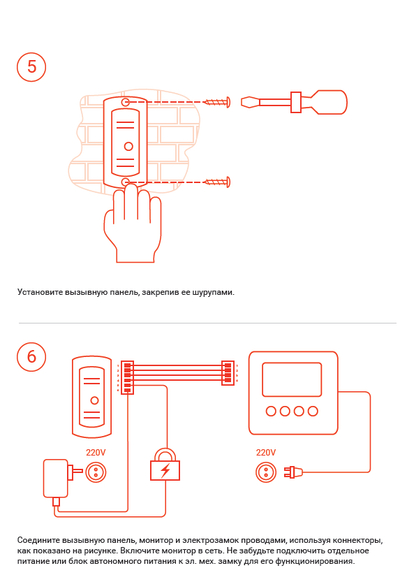 5

Установите вызывную панель, закрепив ее шурупами.

6

220V

220V

Соедините вызывную панель, монитор и электрозамок проводами, используя коннекторы, как показано на рисунке. Включите монитор в сеть. Не забудьте подключить отдельное питание или блок автономного питания к эл. мех. замку для его функционирования.