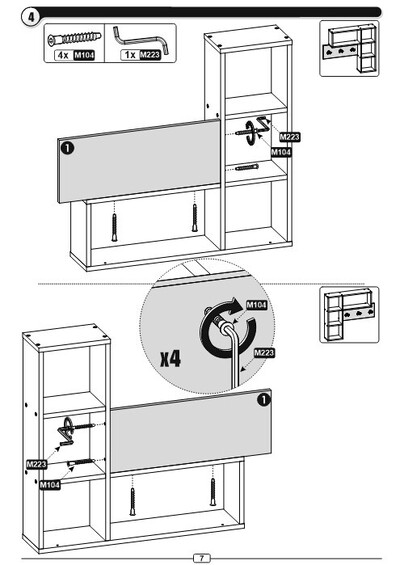 4

4x M104

1x M223

1

M223

M104

M104

x4

M223

1

M223

M104

7