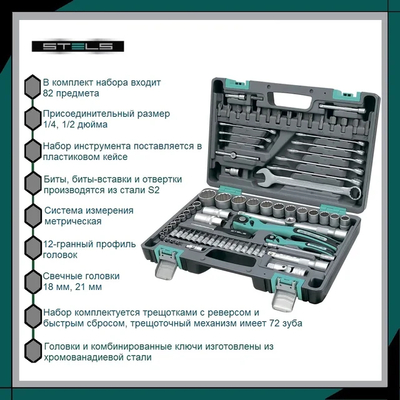 STELS

В комплект набора входит 82 предмета

Присоединительный размер 1/4, 1/2 дюйма

Набор инструмента поставляется в пластиковом кейсе

Биты, биты-вставки и отвертки производятся из стали S2

Система измерения метрическая

12-гранный профиль головок

Свечные головки 18 мм, 21 мм

Набор комплектуется трещотками с реверсом и быстрым сбросом, трещоточный механизм имеет 72 зуба

Головки и комбинированные ключи изготовлены из хромованадиевой стали

STELS