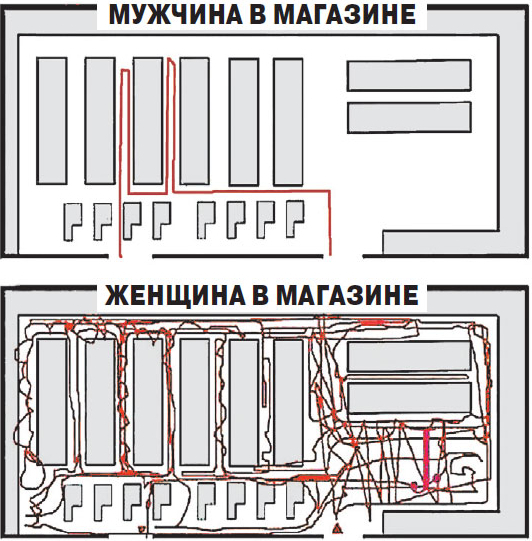 МУЖЧИНА В МАГАЗИНЕ

ЖЕНЩИНА В МАГАЗИНЕ