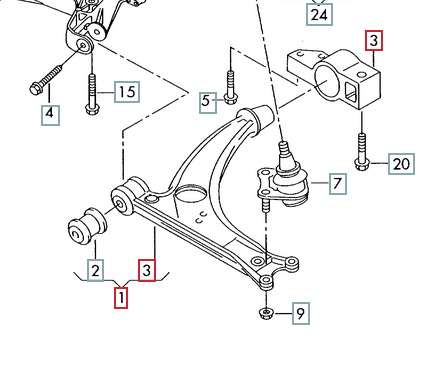 24
3
15
4
5
20
7
2
3
1
9