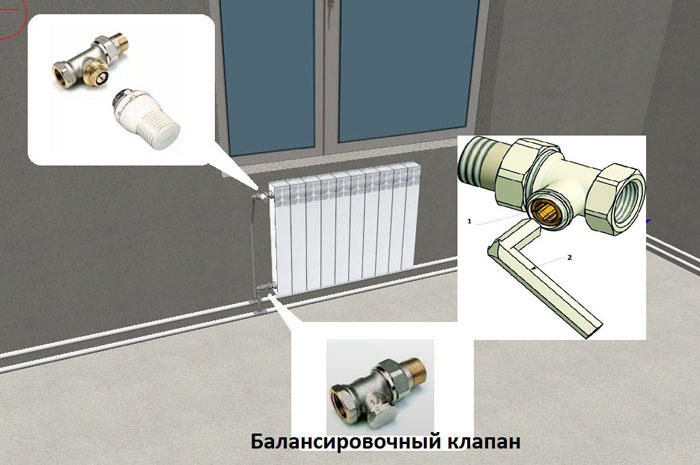 1
2

Балансировочный клапан