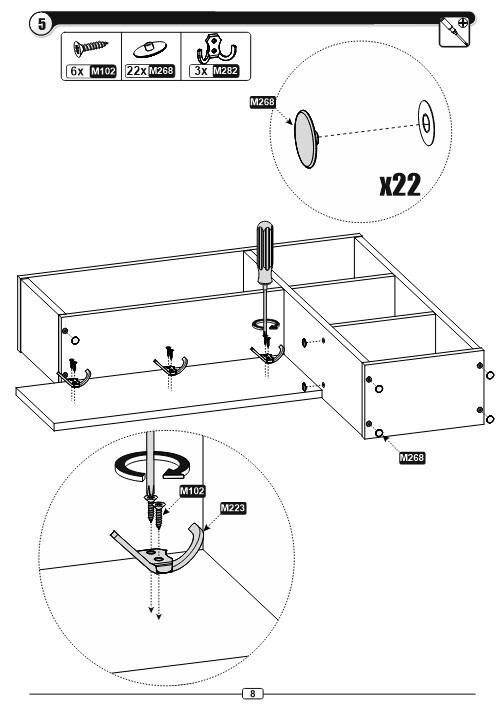 5

6x M102

22x M268

3x M282

M268

x22

M268

M102

M223

8