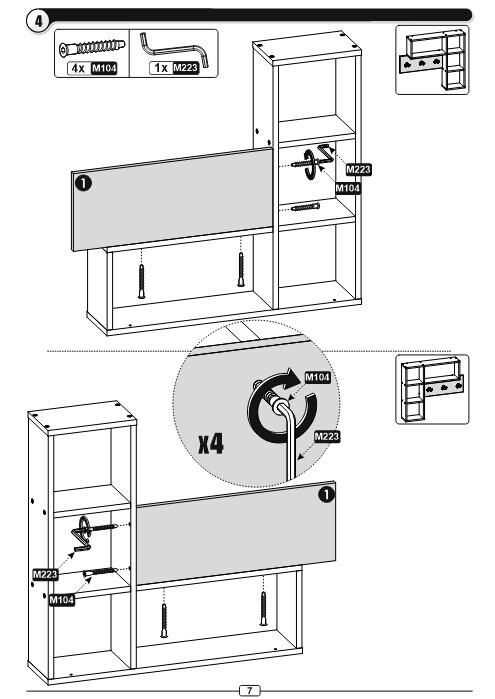 4

4x M104

1x M223

1

M223

M104

M104

x4

M223

1

M223

M104

7